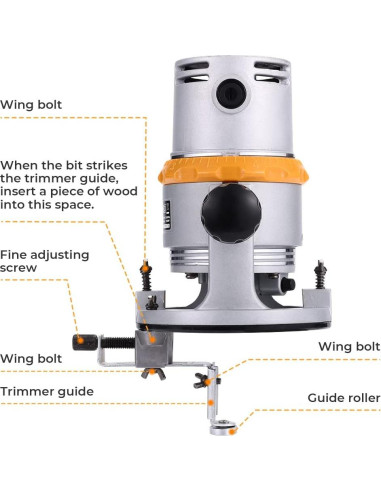 Wing bolt

When the bit strikes the trimmer guide, insert a piece of wood into this space.

Fine adjusting screw

Wing bolt

Trimmer guide

Wing bolt

Guide roller