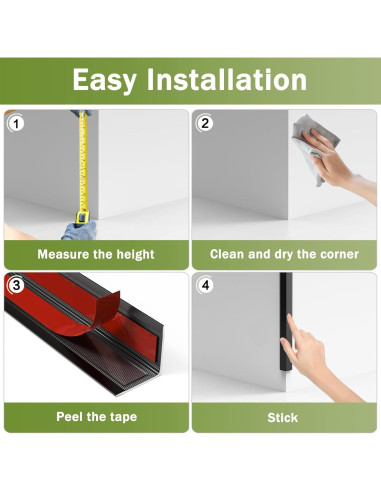 Easy Installation

1

Measure the height

2

Clean and dry the corner

3

Peel the tape

4

Stick