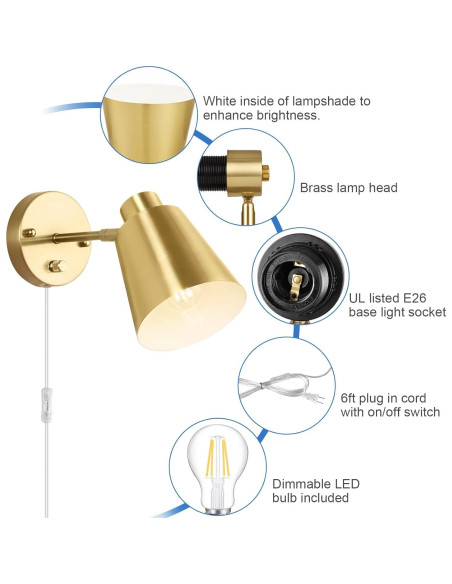 White inside of lampshade to enhance brightness.

Brass lamp head

UL listed E26 base light socket

6ft plug in cord with on/off switch

Dimmable LED bulb included