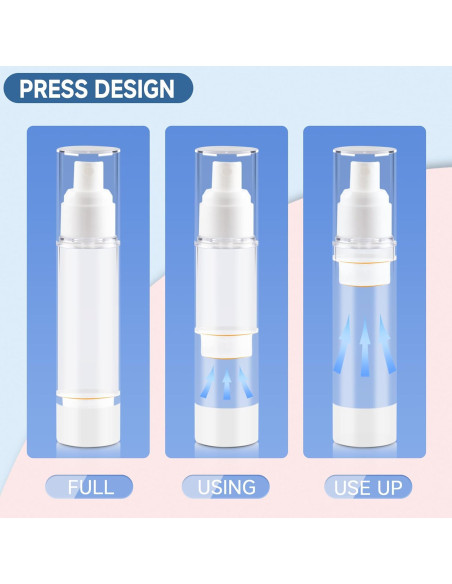 PRESS DESIGN

FULL

USING

USE UP