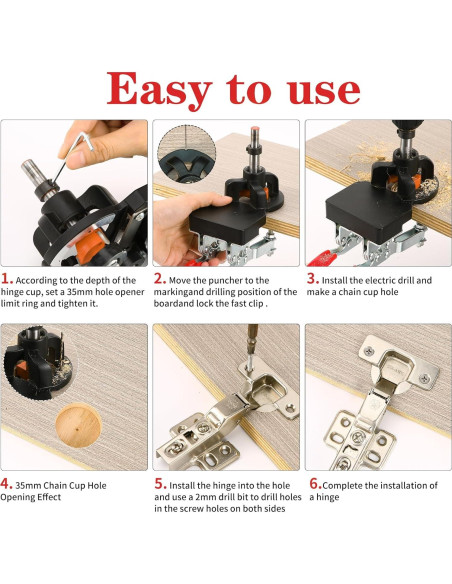 Easy to use

1. According to the depth of the hinge cup, set a 35mm hole opener limit ring and tighten it.

2. Move the puncher to the markingand drilling position of the boardand lock the fast clip .

3. Install the electric drill and make a chain cup hole

4. 35mm Chain Cup Hole Opening Effect

5. Install the hinge into the hole and use a 2mm drill bit to drill holes in the screw holes on both sides

6.Complete the installation of a hinge