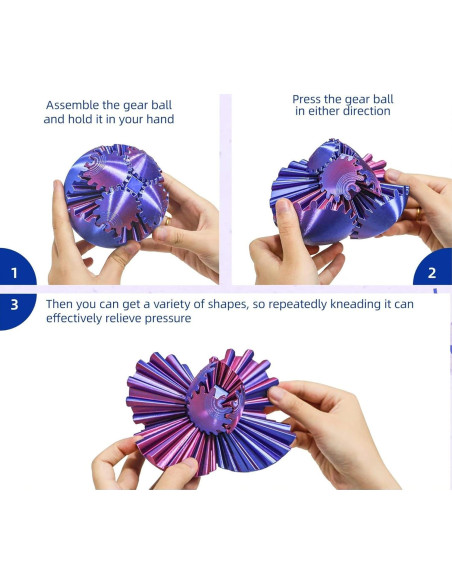 Assemble the gear ball and hold it in your hand

Press the gear ball in either direction

1

2

3

Then you can get a variety of shapes, so repeatedly kneading it can effectively relieve pressure