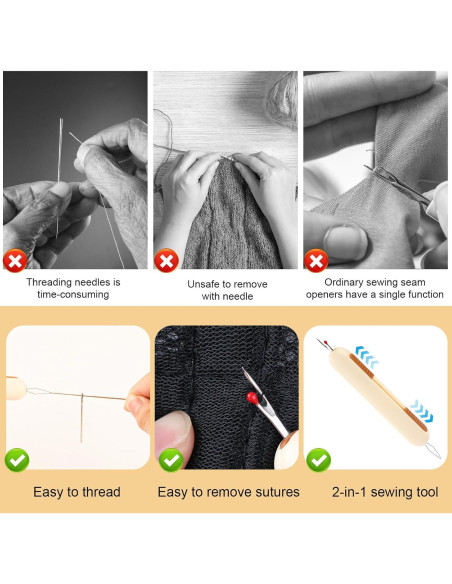 Threading needles is time-consuming

Unsafe to remove with needle

Ordinary sewing seam openers have a single function

Easy to thread

Easy to remove sutures

2-in-1 sewing tool