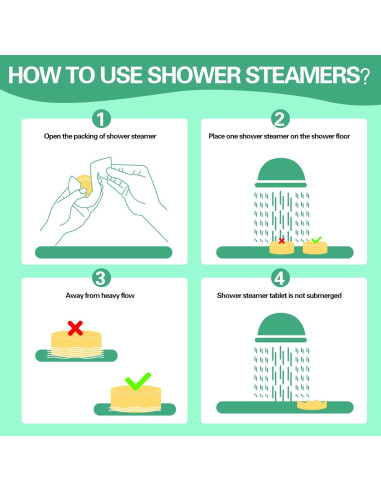 HOW TO USE SHOWER STEAMERS?

1
Open the packing of shower steamer

2
Place one shower steamer on the shower floor

3
Away from heavy flow

4
Shower steamer tablet is not submerged