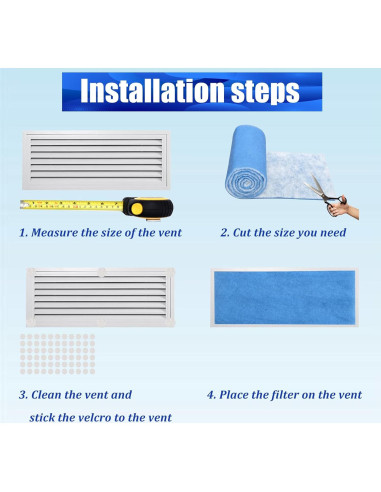 Installation steps

1. Measure the size of the vent

2. Cut the size you need

3. Clean the vent and stick the velcro to the vent

4. Place the filter on the vent