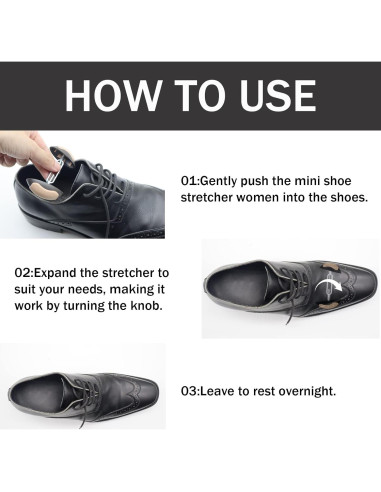 HOW TO USE

01:Gently push the mini shoe stretcher women into the shoes.

02:Expand the stretcher to suit your needs, making it work by turning the knob.

03:Leave to rest overnight.