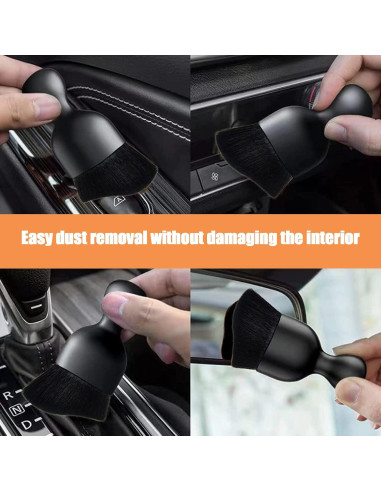 Easy dust removal without damaging the interior

R
N
D