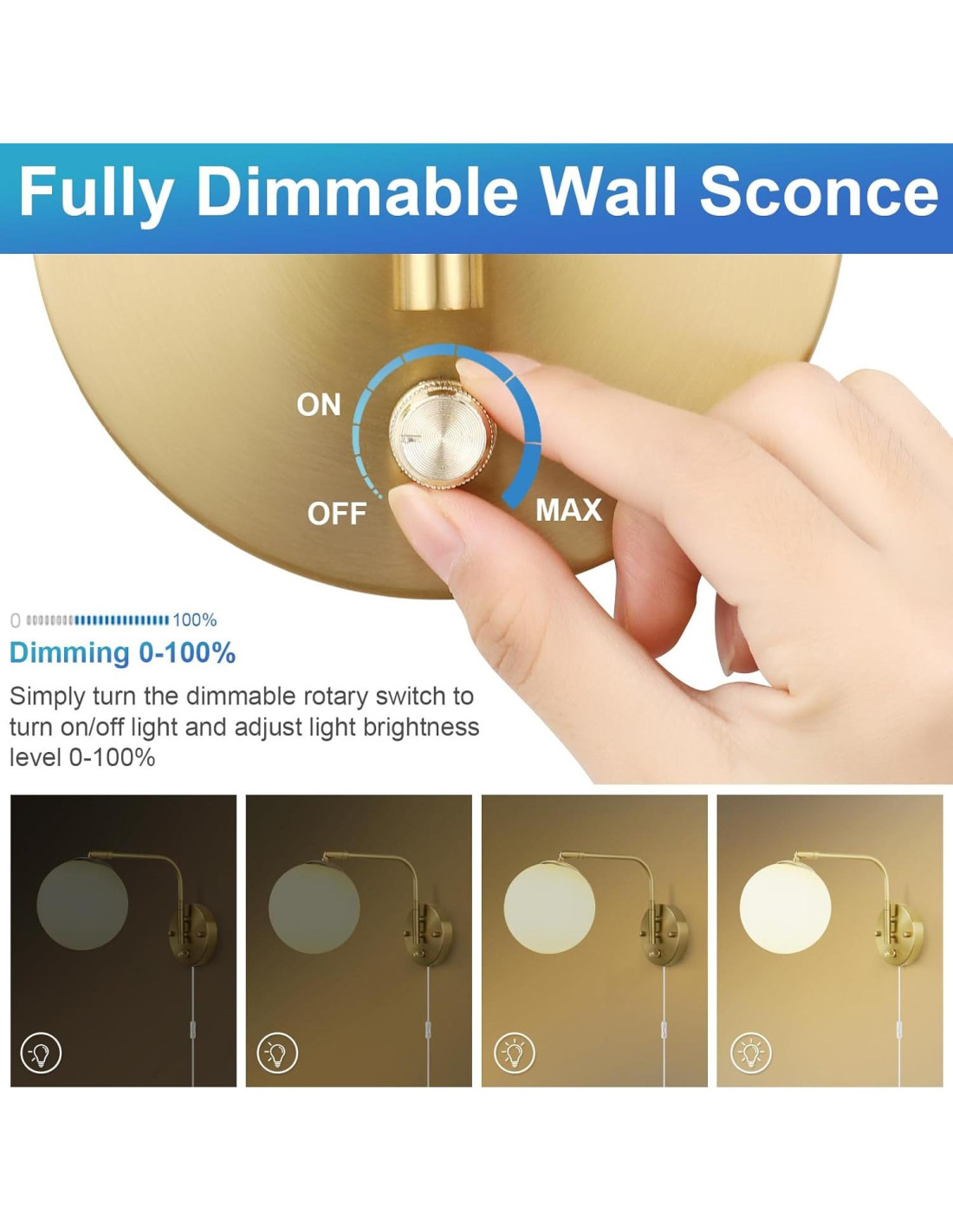 Fully Dimmable Wall Sconce

ON

OFF

MAX

0 100%

Dimming 0-100%

Simply turn the dimmable rotary switch to turn on/off light and adjust light brightness level 0-100%