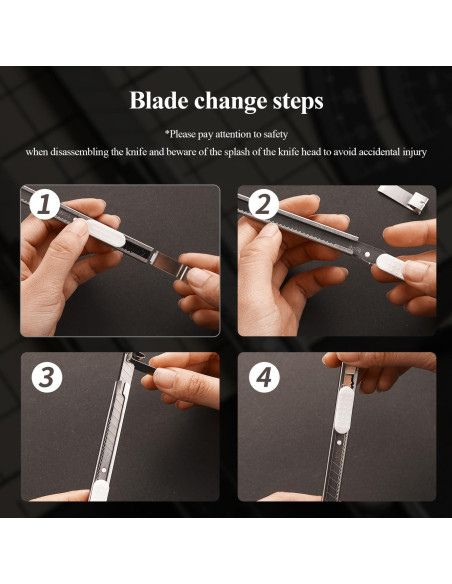 Blade change steps

*Please pay attention to safety
when disassembling the knife and beware of the splash of the knife head to avoid accidental injury

1

2

3

4