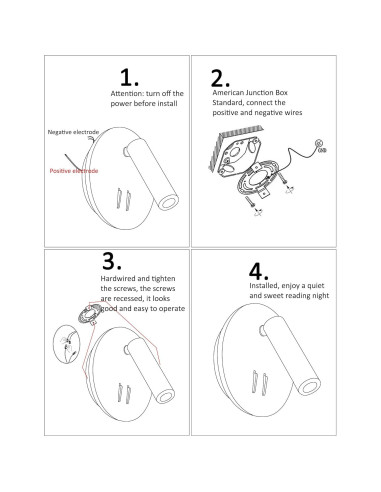 1.
Attention: turn off the power before install

Negative electrode

Positive electrode

2.
American Junction Box Standard, connect the positive and negative wires

3.
Hardwired and tighten the screws, the screws are recessed, it looks good and easy to operate

4.
Installed, enjoy a quiet and sweet reading night