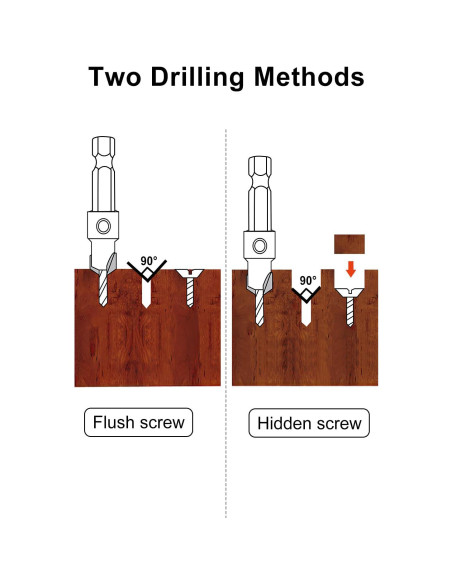 Two Drilling Methods

90°

Flush screw

90°

Hidden screw