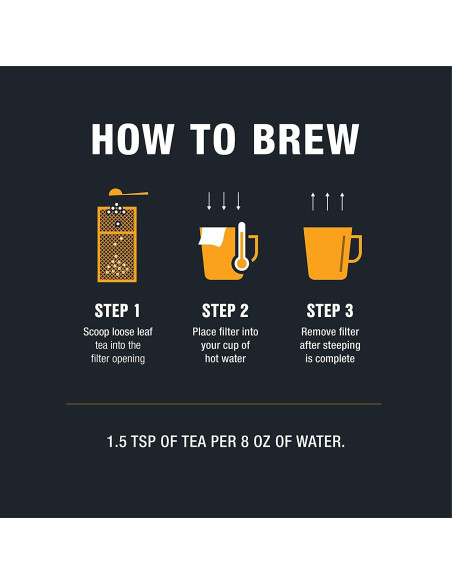 HOW TO BREW

STEP 1
Scoop loose leaf tea into the filter opening

STEP 2
Place filter into your cup of hot water

STEP 3
Remove filter after steeping is complete

1.5 TSP OF TEA PER 8 OZ OF WATER.