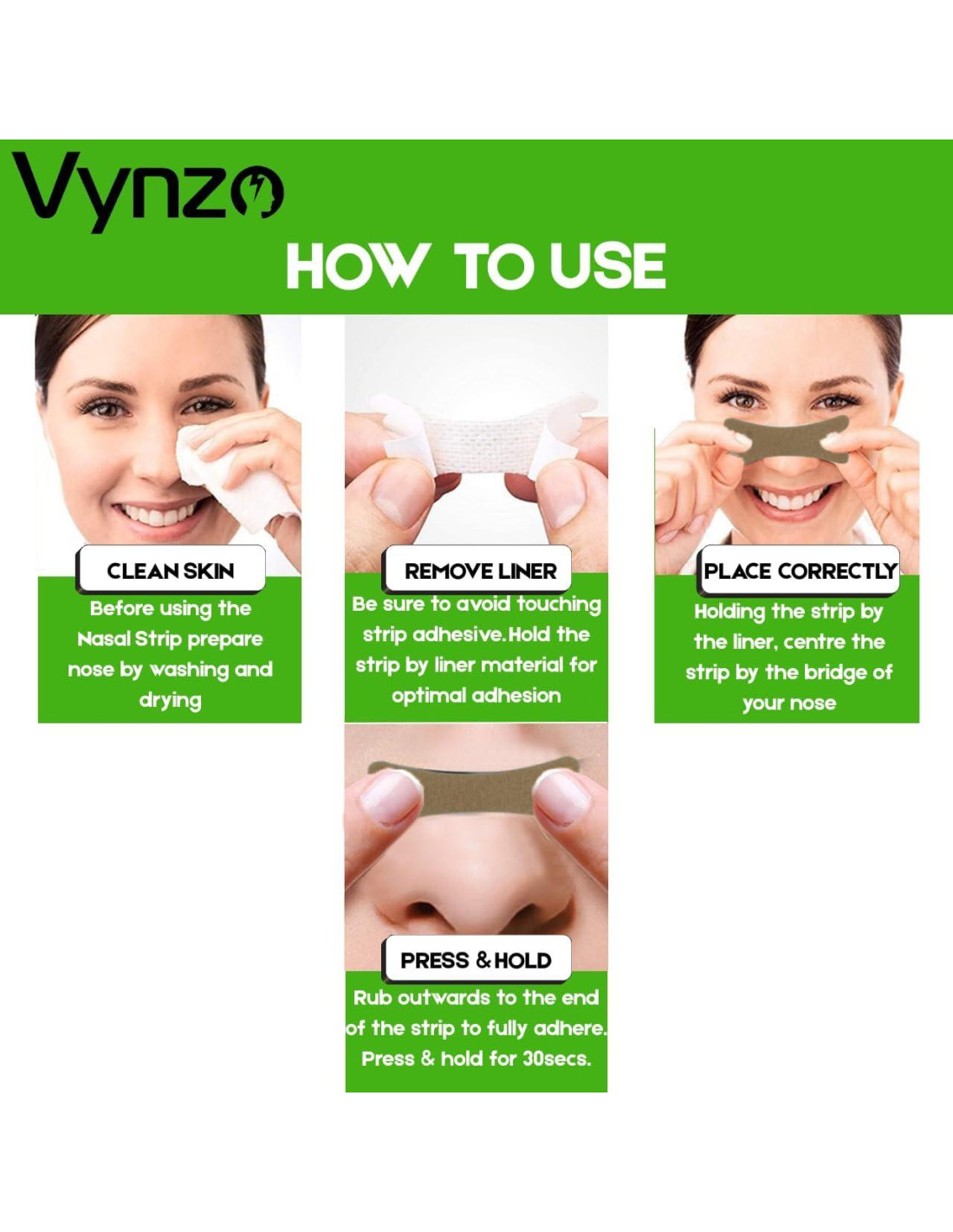 Vynzo

HOW TO USE

CLEAN SKIN

Before using the Nasal Strip prepare nose by washing and drying

REMOVE LINER

Be sure to avoid touching strip adhesive.Hold the strip by liner material for optimal adhesion

PLACE CORRECTLY

Holding the strip by the liner, centre the strip by the bridge of your nose

PRESS & HOLD

Rub outwards to the end of the strip to fully adhere. Press & hold for 30secs.