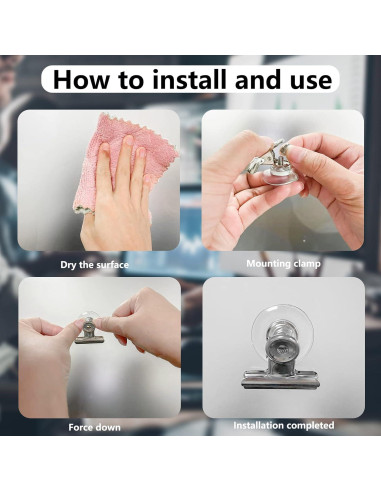 How to install and use

Dry the surface

Mounting clamp

Force down

Installation completed