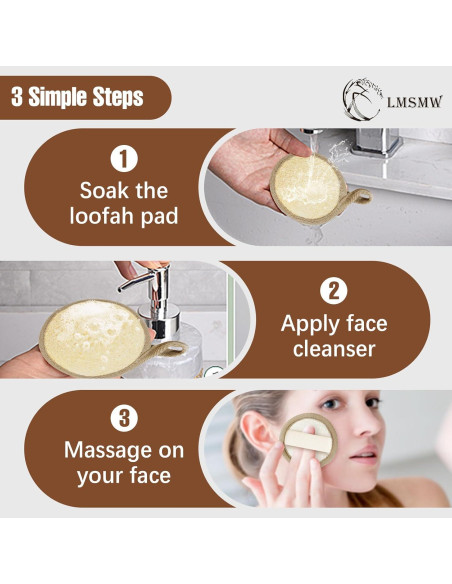 3 Simple Steps

LMSMW

1
Soak the loofah pad

2
Apply face cleanser

3
Massage on your face