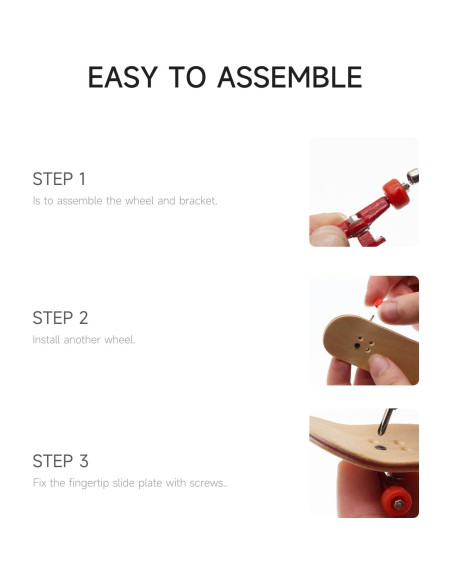 EASY TO ASSEMBLE

STEP 1
Is to assemble the wheel and bracket.

STEP 2
Install another wheel.

STEP 3
Fix the fingertip slide plate with screws..