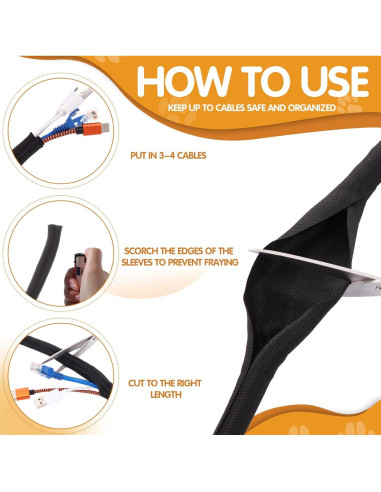 HOW TO USE

KEEP UP TO CABLES SAFE AND ORGANIZED

PUT IN 3–4 CABLES

SCORCH THE EDGES OF THE SLEEVES TO PREVENT FRAYING

CUT TO THE RIGHT LENGTH