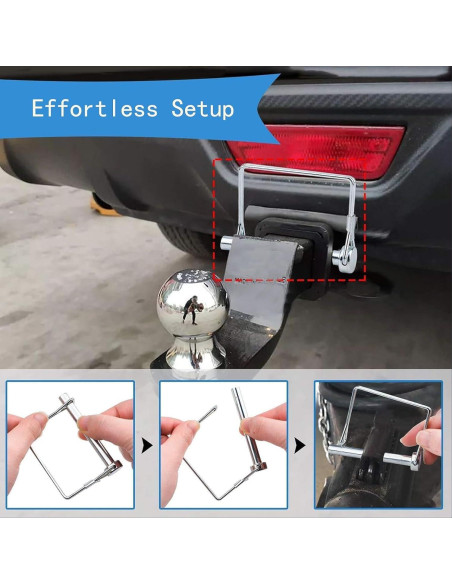 Effortless Setup