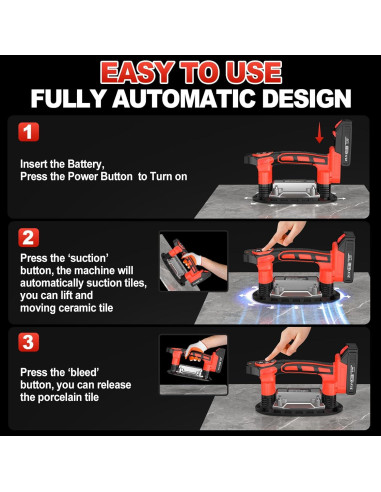 EASY TO USE
FULLY AUTOMATIC DESIGN

1

Insert the Battery,
Press the Power Button to Turn on

2

Press the 'suction' button, the machine will automatically suction tiles, you can lift and moving ceramic tile

3

Press the 'bleed' button, you can release the porcelain tile