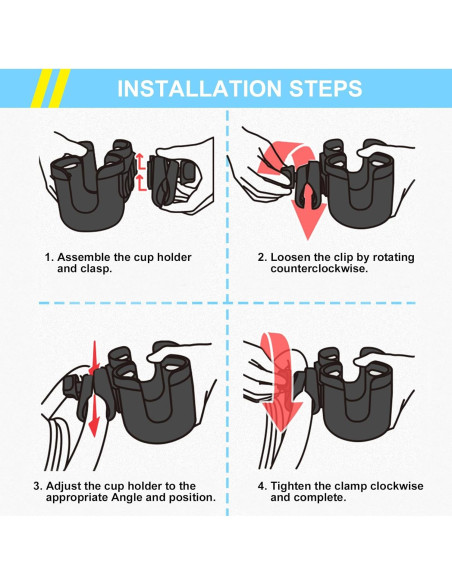 INSTALLATION STEPS

1. Assemble the cup holder and clasp.

2. Loosen the clip by rotating counterclockwise.

3. Adjust the cup holder to the appropriate Angle and position.

4. Tighten the clamp clockwise and complete.