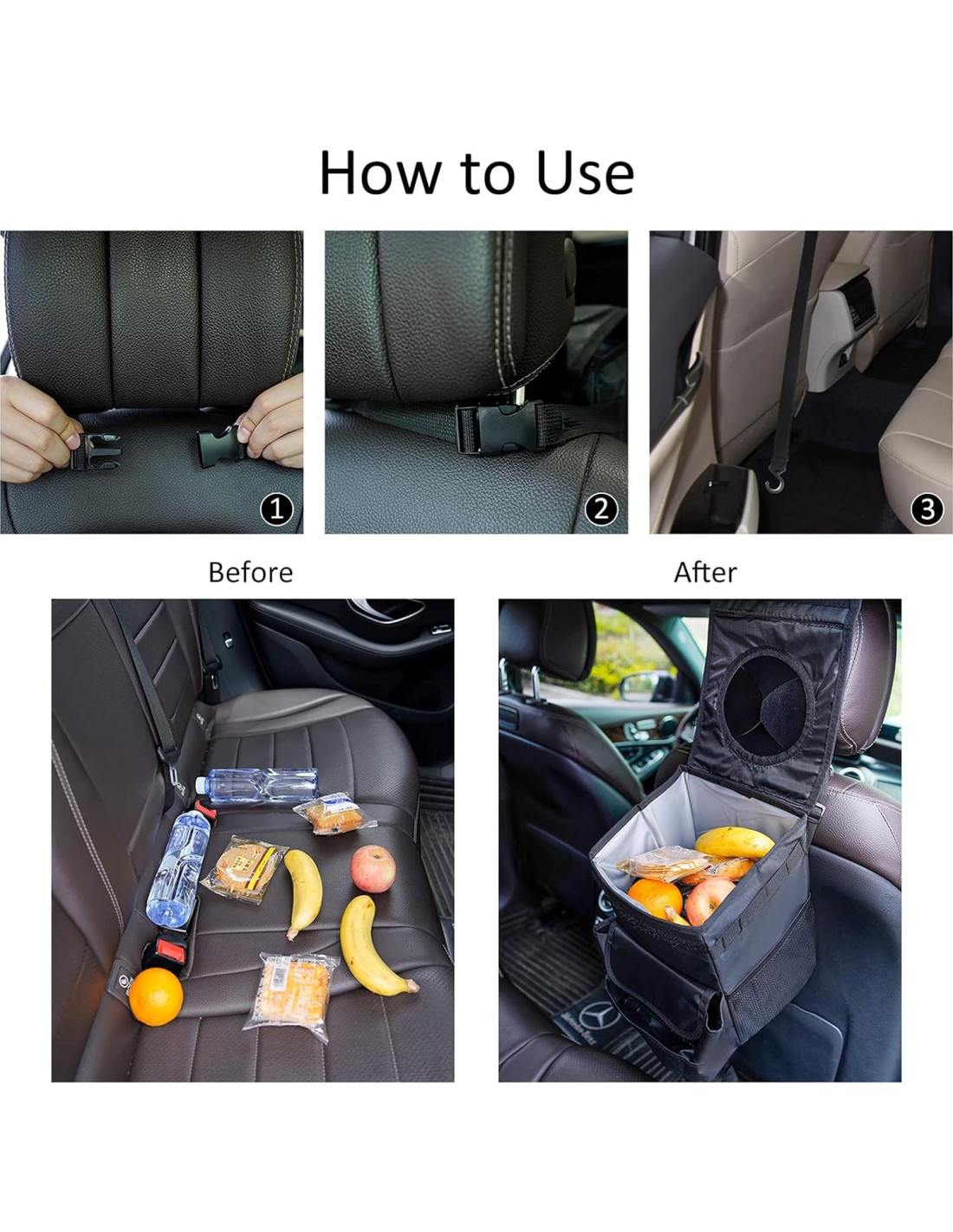 How to Use

1

2

3

Before

After