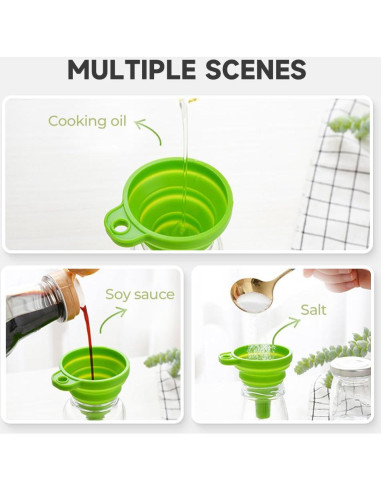 MULTIPLE SCENES

Cooking oil

Soy sauce

Salt