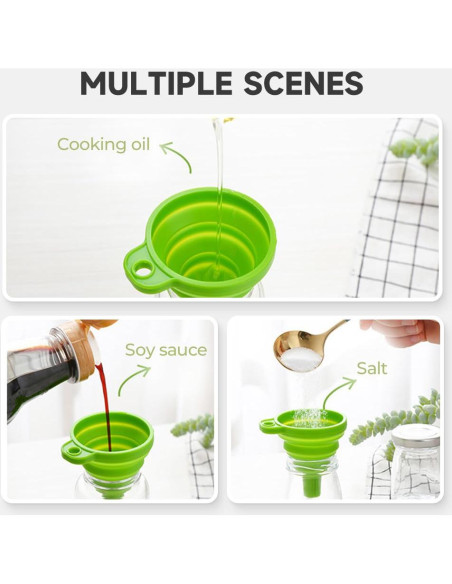 MULTIPLE SCENES

Cooking oil

Soy sauce

Salt