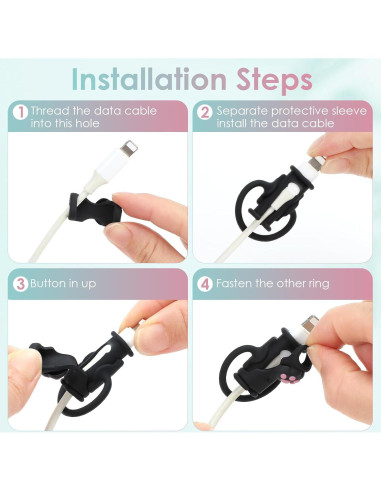 Installation Steps

1 Thread the data cable into this hole

2 Separate protective sleeve install the data cable

3 Button in up

4 Fasten the other ring