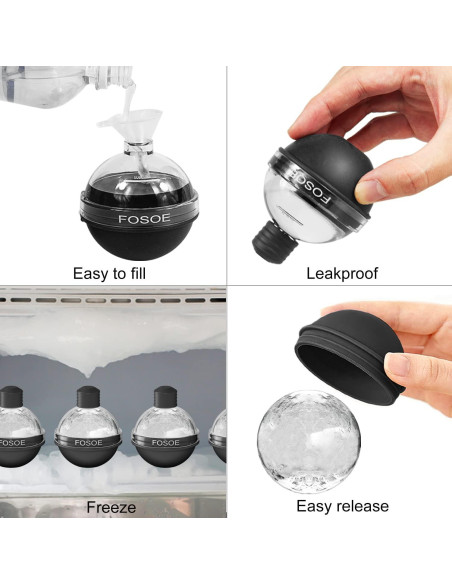 FOSOE

Easy to fill

FOSOE

Leakproof

FOSOE FOSOE FOSOE

Freeze

Easy release