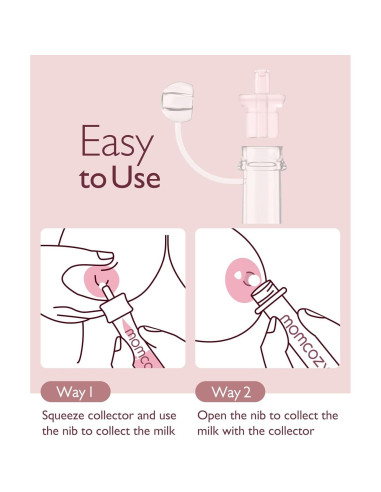 Easy
to Use

momcoz

momcozy

Way 1

Squeeze collector and use the nib to collect the milk

Way 2

Open the nib to collect the milk with the collector