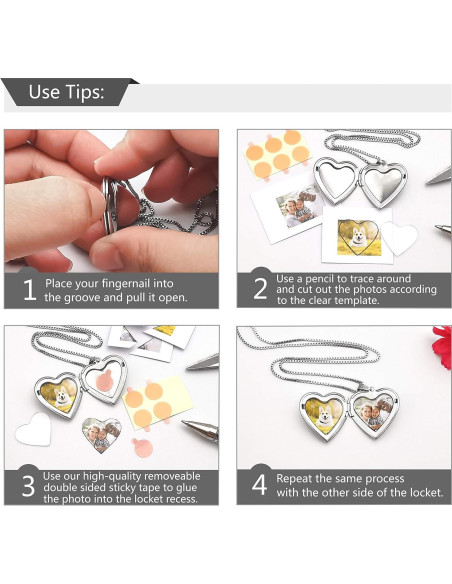 Use Tips:

1 Place your fingernail into the groove and pull it open.

2 Use a pencil to trace around and cut out the photos according to the clear template.

3 Use our high-quality removeable double sided sticky tape to glue the photo into the locket recess.

4 Repeat the same process with the other side of the locket.