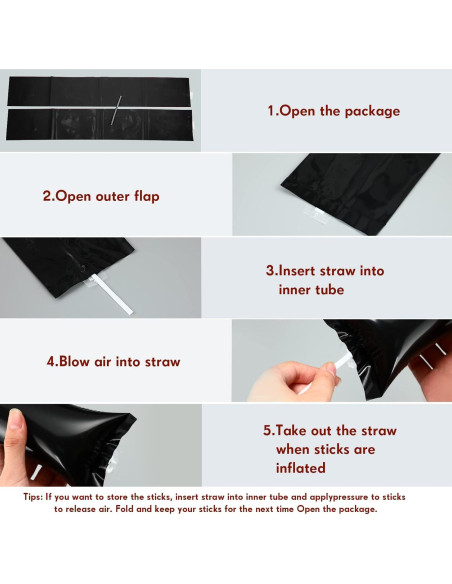 1.Open the package

2.Open outer flap

3.Insert straw into inner tube

4.Blow air into straw

5.Take out the straw when sticks are inflated

Tips: If you want to store the sticks, insert straw into inner tube and applypressure to sticks to release air. Fold and keep your sticks for the next time Open the package.