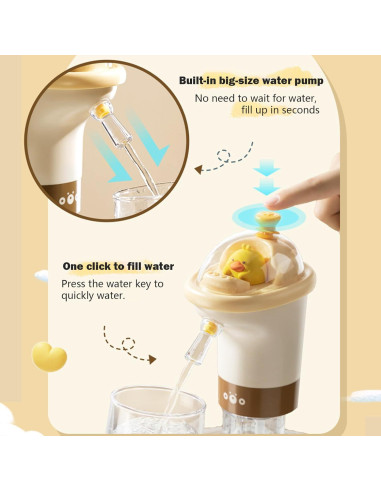 Built-in big-size water pump

No need to wait for water, fill up in seconds

One click to fill water

Press the water key to quickly water.