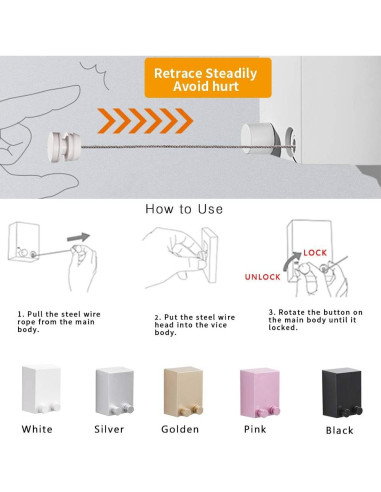 Retrace Steadily
Avoid hurt

How to Use

LOCK

UNLOCK

1. Pull the steel wire rope from the main body.

2. Put the steel wire head into the vice body.

3. Rotate the button on the main body until it locked.

White

Silver

Golden

Pink

Black