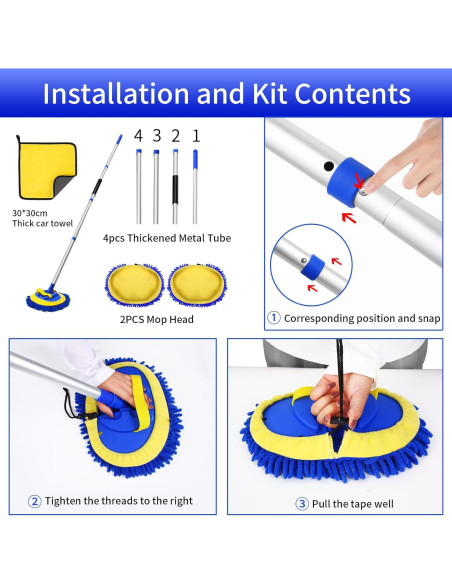 Installation and Kit Contents

30*30cm
Thick car towel

4 3 2 1

4pcs Thickened Metal Tube

2PCS Mop Head

① Corresponding position and snap

② Tighten the threads to the right

③ Pull the tape well