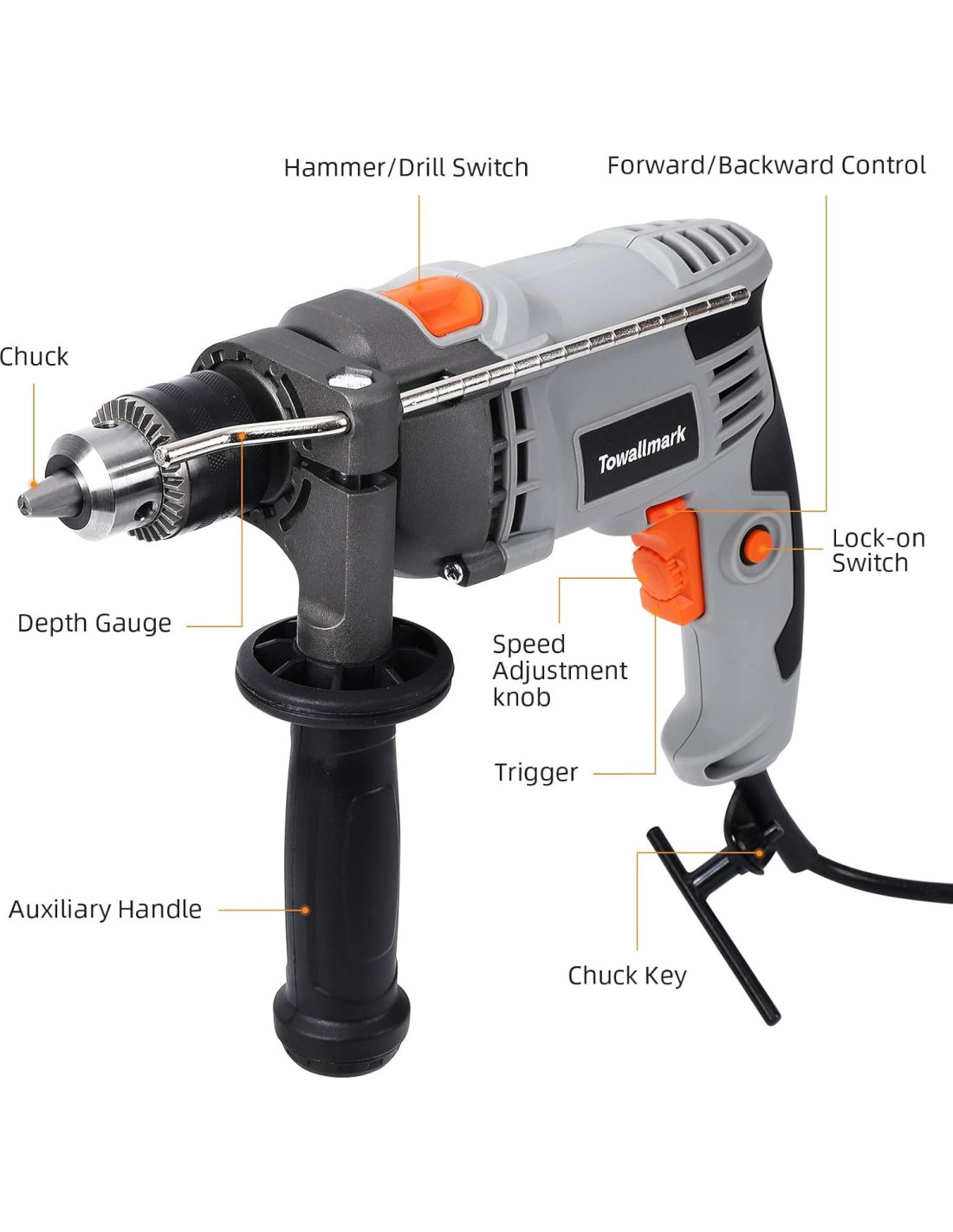 Hammer/Drill Switch

Forward/Backward Control

Chuck

Towallmark

Lock-on Switch

Depth Gauge

Speed Adjustment knob

Trigger

Auxiliary Handle

Chuck Key