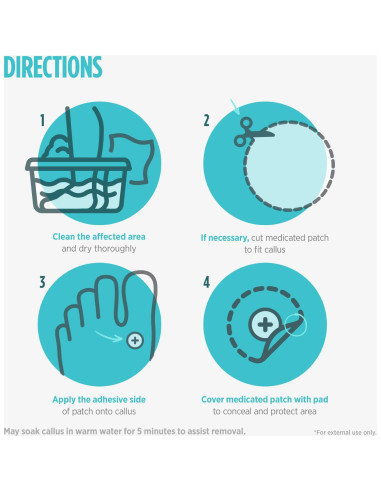 DIRECTIONS

1

Clean the affected area and dry thoroughly

2

If necessary, cut medicated patch to fit callus

3

Apply the adhesive side of patch onto callus

4

Cover medicated patch with pad to conceal and protect area

May soak callus in warm water for 5 minutes to assist removal.

*For external use only.