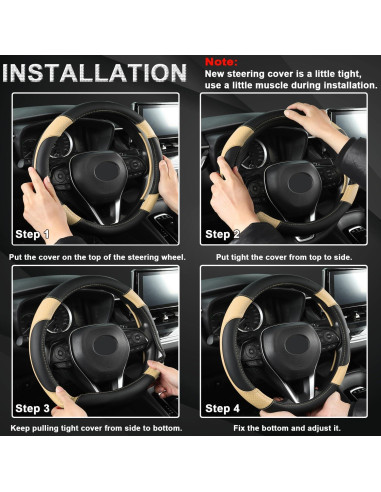 INSTALLATION

Note:
New steering cover is a little tight, use a little muscle during installation.

Step 1

Put the cover on the top of the steering wheel.

Step 2

Put tight the cover from top to side.

Step 3

Keep pulling tight cover from side to bottom.

Step 4

Fix the bottom and adjust it.