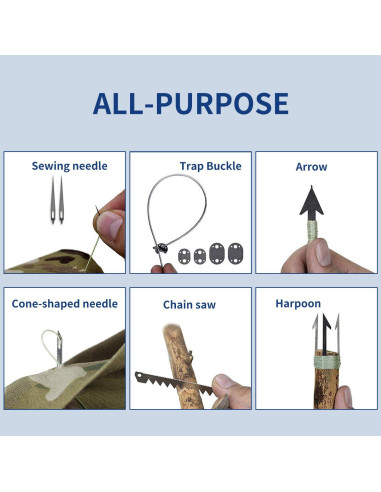 ALL-PURPOSE

Sewing needle

Trap Buckle

Arrow

Cone-shaped needle

Chain saw

Harpoon