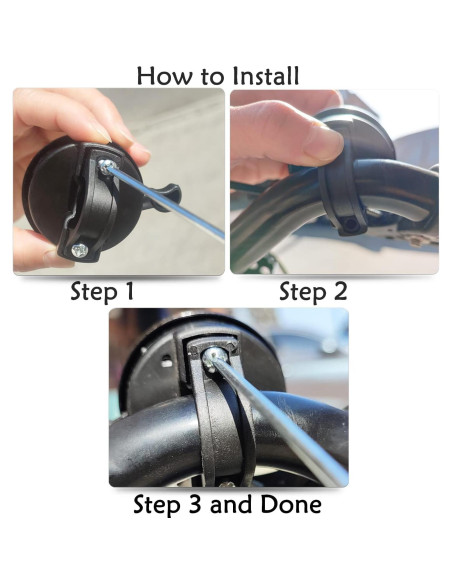 How to Install

Step 1

Step 2

Step 3 and Done