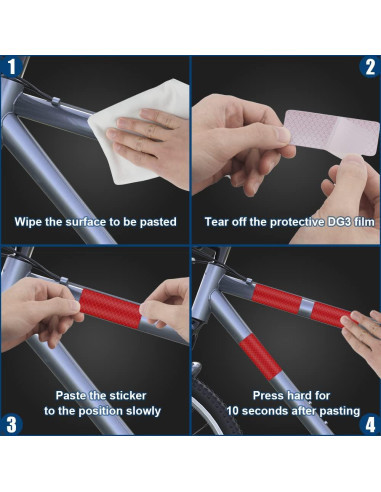 1
Wipe the surface to be pasted

2
Tear off the protective DG3 film

Paste the sticker to the position slowly
3

Press hard for 10 seconds after pasting
4