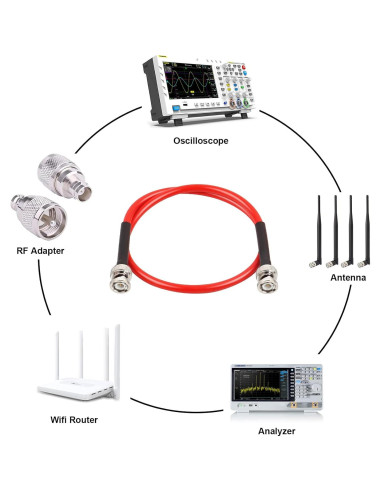 Oscilloscope

RF Adapter

Antenna

Wifi Router

Analyzer