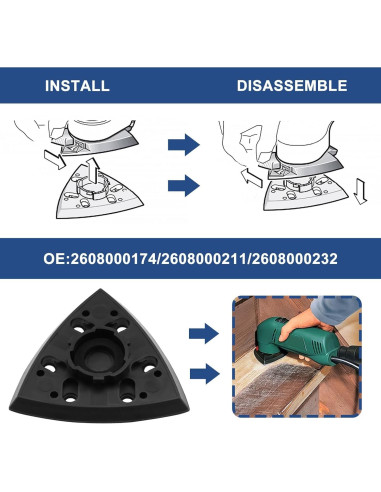 INSTALL

DISASSEMBLE

OE:2608000174/2608000211/2608000232