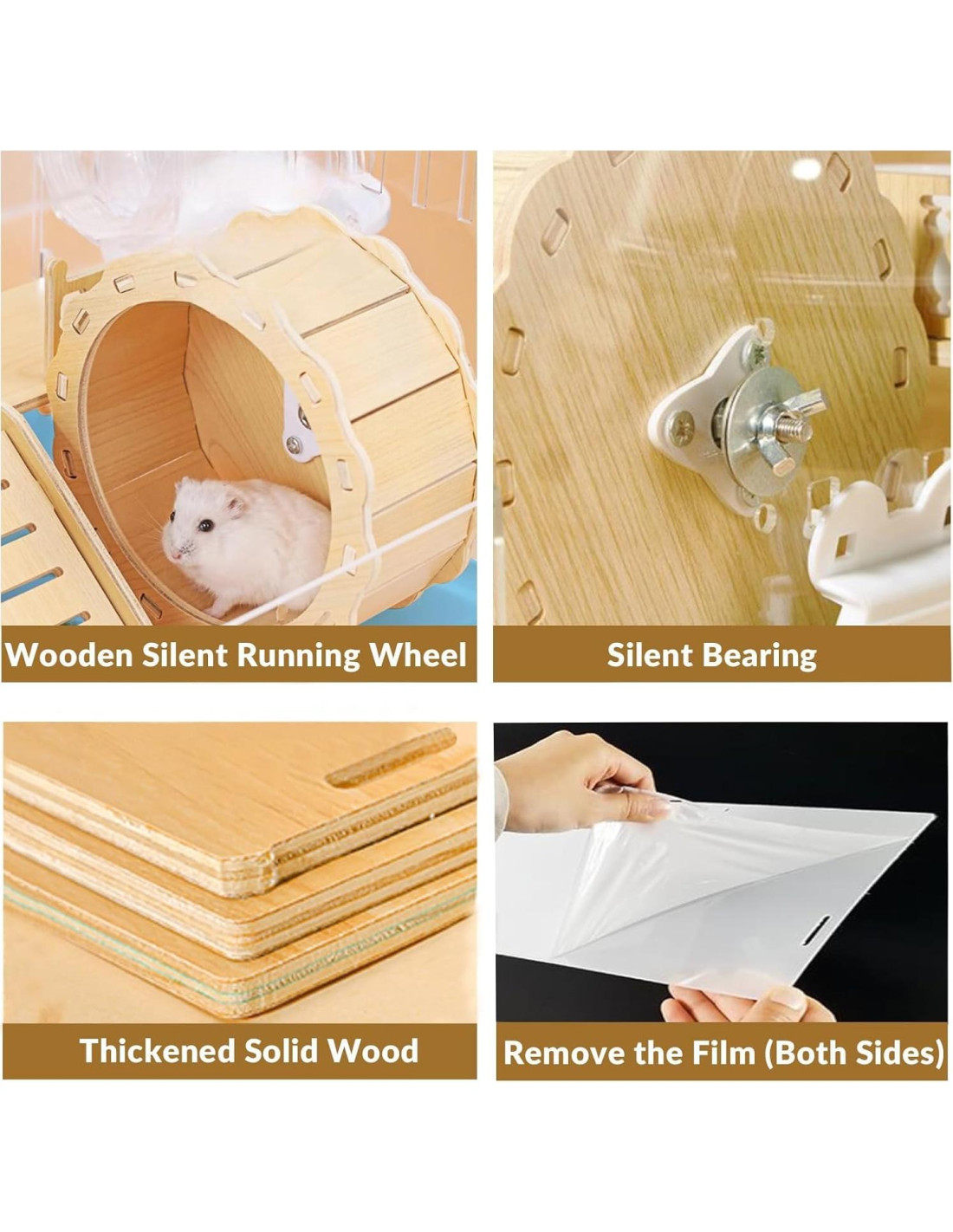 Wooden Silent Running Wheel

Silent Bearing

Thickened Solid Wood

Remove the Film (Both Sides)