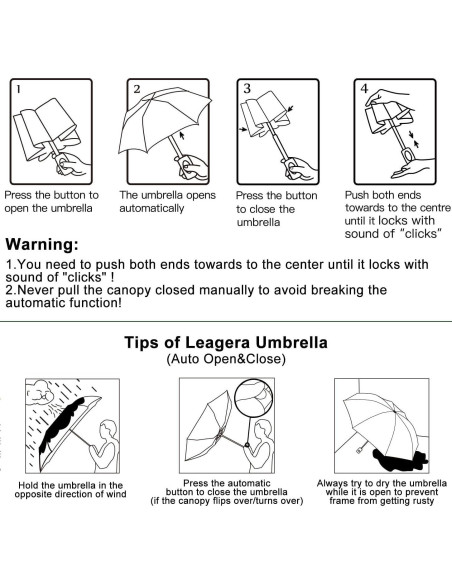 1

Press the button to open the umbrella

2

The umbrella opens automatically

3

Press the button to close the umbrella

4

Push both ends towards to the centre until it locks with sound of "clicks"

Warning:

1.You need to push both ends towards to the center until it locks with sound of "clicks" !
2.Never pull the canopy closed manually to avoid breaking the automatic function!

Tips of Leagera Umbrella
(Auto Open&Close)

Hold the umbrella in the opposite direction of wind

Press the automatic button to close the umbrella (if the canopy flips over/turns over)

Always try to dry the umbrella while it is open to prevent frame from getting rusty