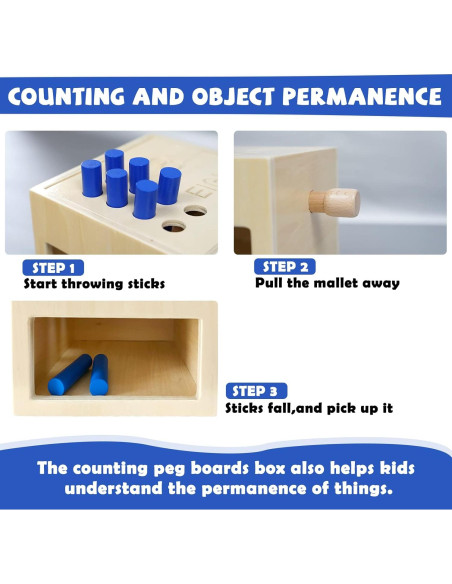 COUNTING AND OBJECT PERMANENCE

STEP 1
Start throwing sticks

STEP 2
Pull the mallet away

STEP 3
Sticks fall,and pick up it

The counting peg boards box also helps kids understand the permanence of things.