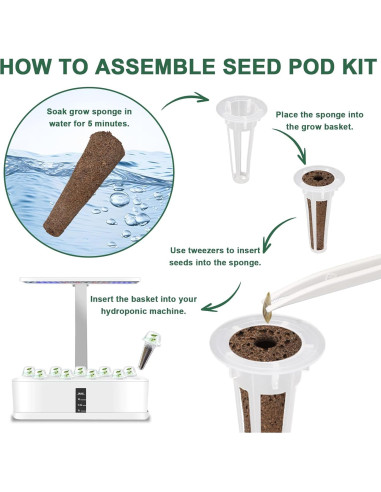 HOW TO ASSEMBLE SEED POD KIT

Soak grow sponge in water for 5 minutes.

Place the sponge into the grow basket.

Use tweezers to insert seeds into the sponge.

Insert the basket into your hydroponic machine.