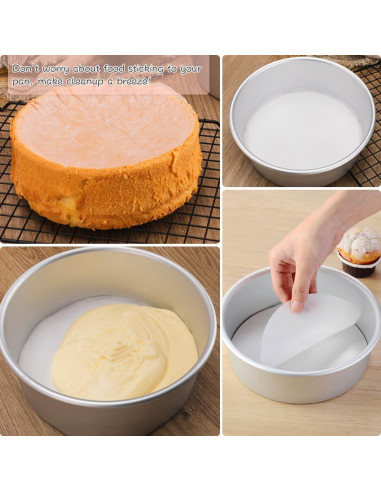 Don't worry about food sticking to your pan, make cleanup a breeze!