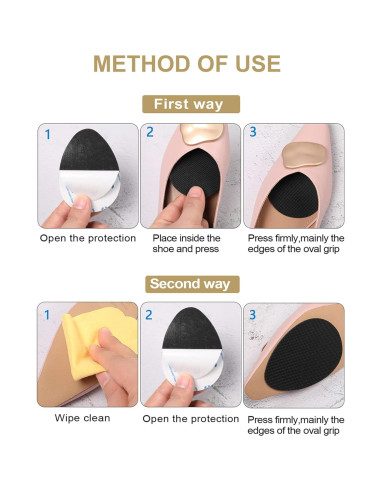 METHOD OF USE

First way

1

Open the protection

2

Place inside the shoe and press

3

Press firmly,mainly the edges of the oval grip

Second way

1

Wipe clean

2

Open the protection

3

Press firmly,mainly the edges of the oval grip