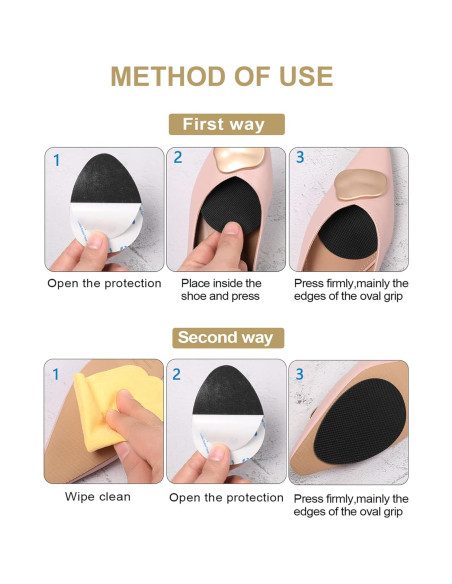 METHOD OF USE

First way

1

Open the protection

2

Place inside the shoe and press

3

Press firmly,mainly the edges of the oval grip

Second way

1

Wipe clean

2

Open the protection

3

Press firmly,mainly the edges of the oval grip